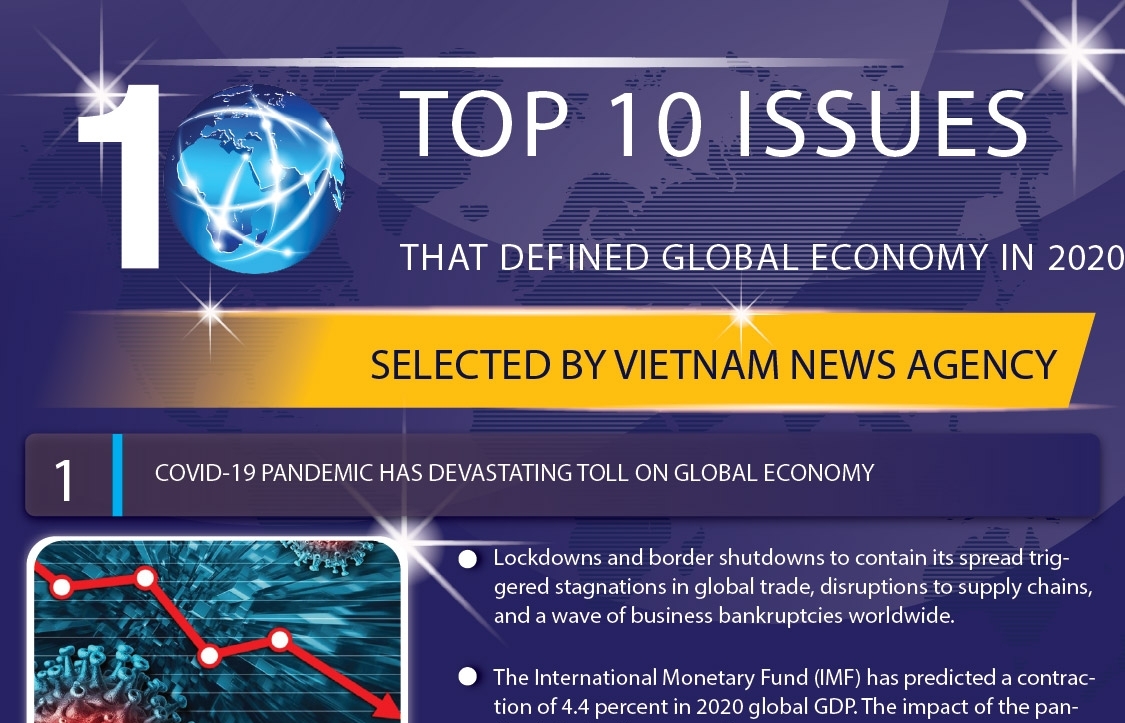 10 TOP 10 ISSUES

THAT DEFINED GLOBAL ECONOMY IN 2020

SELECTED BY VIETNAM NEWS AGENCY

1 COVID-19 PANDEMIC HAS DEVASTATING TOLL ON GLOBAL ECONOMY

Lockdowns and border shutdowns to contain its spread triggered stagnations in global trade, disruptions to supply chains, and a wave of business bankruptcies worldwide.

The International Monetary Fund (IMF) has predicted a contraction of 4.4 percent in 2020 global GDP. The impact of the pan-