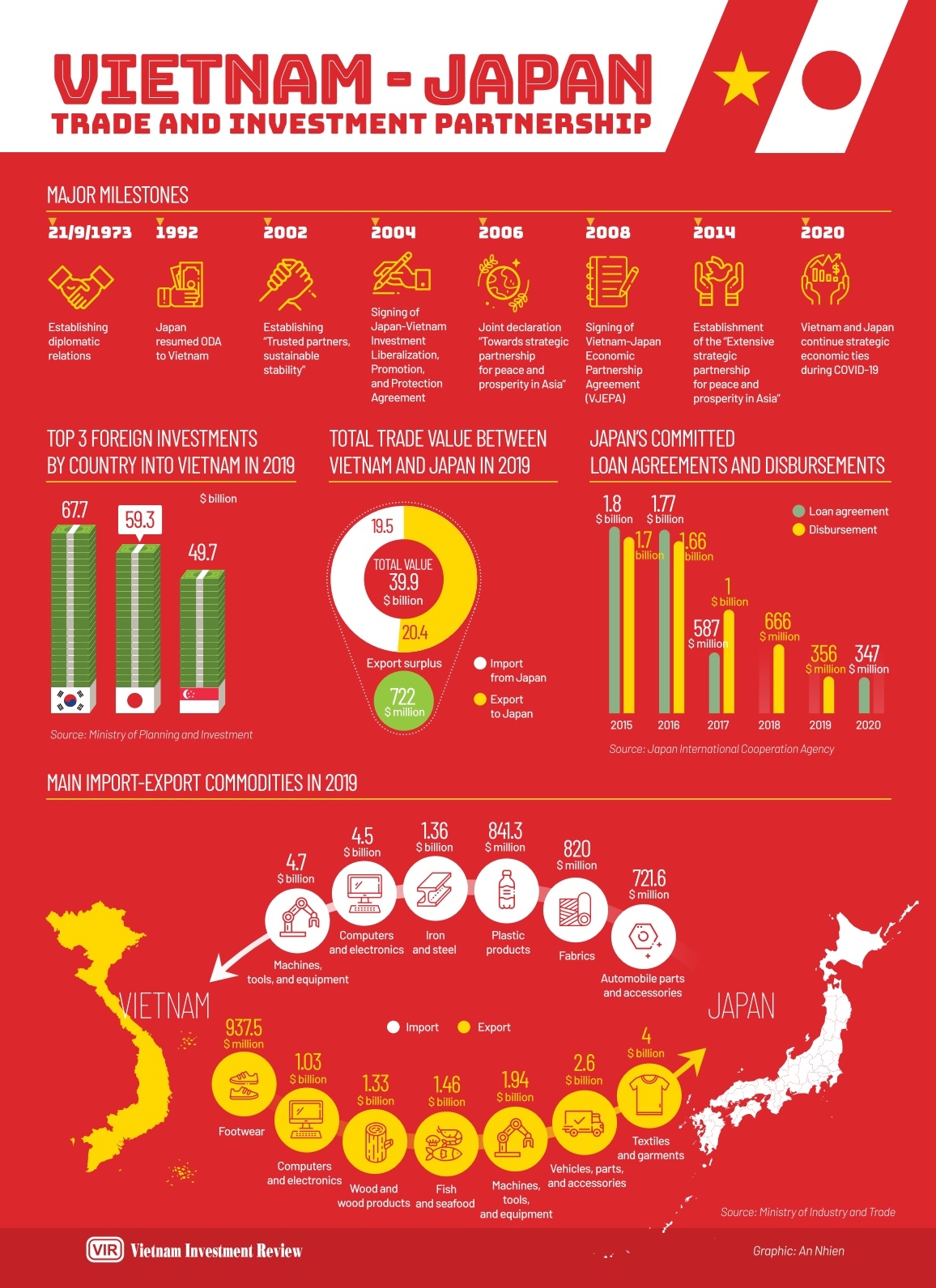 VIETNAM - JAPAN
TRADE AND INVESTMENT PARTNERSHIP

MAJOR MILESTONES

21/9/1973
Establishing diplomatic relations

1992
Japan resumed ODA to Vietnam

2002
Establishing "Trusted partners, sustainable stability"

2004
Signing of Japan-Vietnam Investment Liberalization, Promotion, and Protection Agreement

2006
Joint declaration "Towards strategic partnership for peace and prosperity in Asia"

2008
Signing of Vietnam-Japan Economic Partnership Agreement (VJEPA)

2014
Establishment of the "Extensive strategic partnership for peace and prosperity in Asia"

2020
Vietnam and Japan continue strategic economic ties during COVID-19

TOP 3 FOREIGN INVESTMENTS BY COUNTRY INTO VIETNAM IN 2019

$ billion
67.7
59.3
49.7

Source: Ministry of Planning and Investment

TOTAL TRADE VALUE BETWEEN VIETNAM AND JAPAN IN 2019

19.5
TOTAL VALUE
39.9
$ billion
20.4
Export surplus
722
$ million
Import from Japan
Export to Japan

JAPAN'S COMMITTED LOAN AGREEMENTS AND DISBURSEMENTS

Loan agreement
Disbursement

1.8 $ billion
1.7 billion
1.77 $ billion
1.66 billion
587 $ million
1 $ billion
666 $ million
356 $ million
347 $ million
2015
2016
2017
2018
2019
2020

Source: Japan International Cooperation Agency

MAIN IMPORT-EXPORT COMMODITIES IN 2019

4.7 $ billion
Machines, tools, and equipment
4.5 $ billion
Computers and electronics
1.36 $ billion
Iron and steel
841.3 $ million
Plastic products
820 $ million
Fabrics
721.6 $ million
Automobile parts and accessories

VIETNAM
JAPAN

Import
Export

937.5 $ million
Footwear
1.03 $ billion
Computers and electronics
1.33 $ billion
Wood and wood products
1.46 $ billion
Fish and seafood
1.94 $ billion
Machines, tools, and equipment
2.6 $ billion
Vehicles, parts, and accessories
4 $ billion
Textiles and garments

Source: Ministry of Industry and Trade

VIR Vietnam Investment Review
Graphic: An Nhien