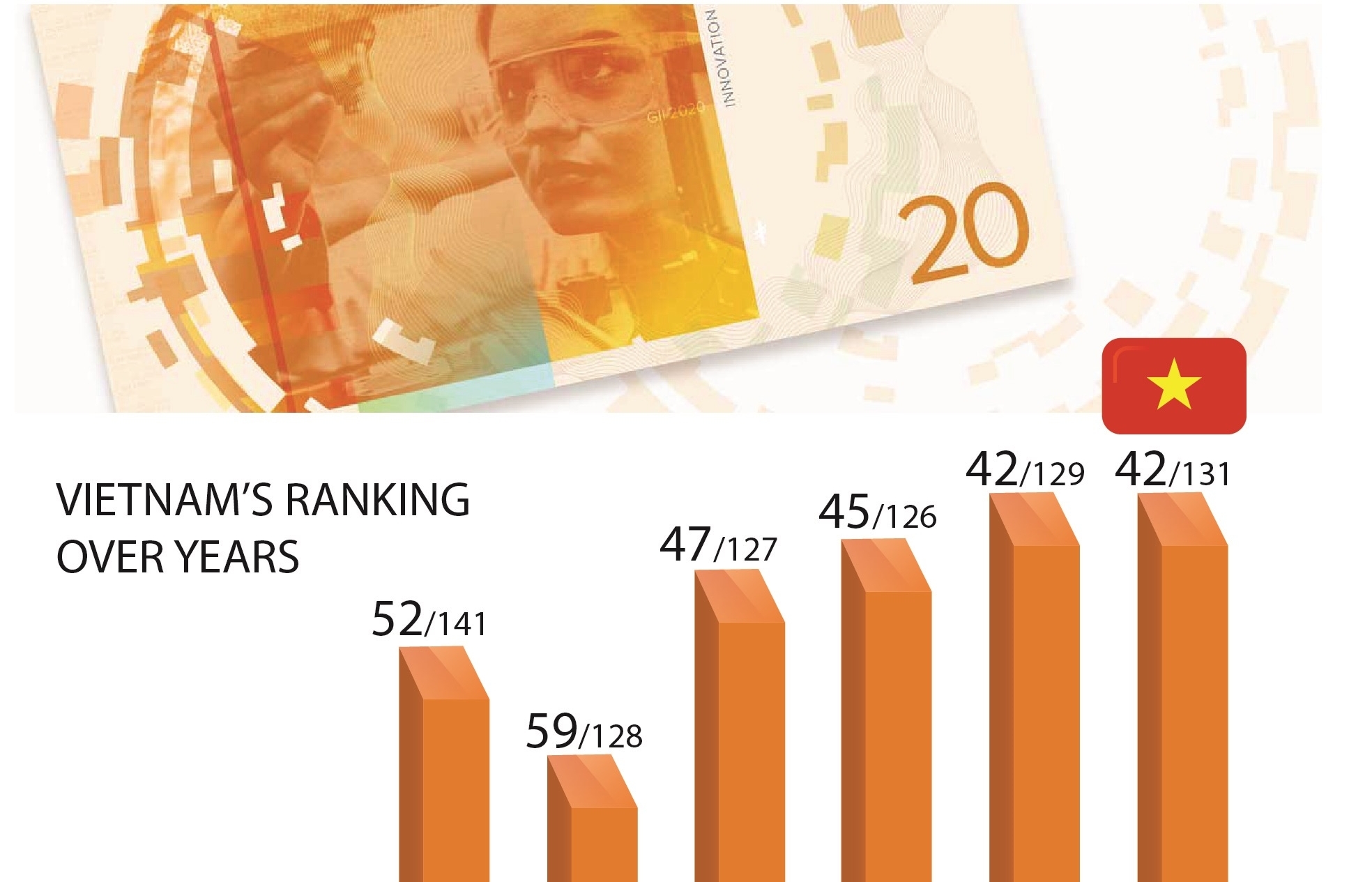 INNOVATION

GII 2020

20

VIETNAM'S RANKING OVER YEARS

52/141

59/128

47/127

45/126

42/129

42/131