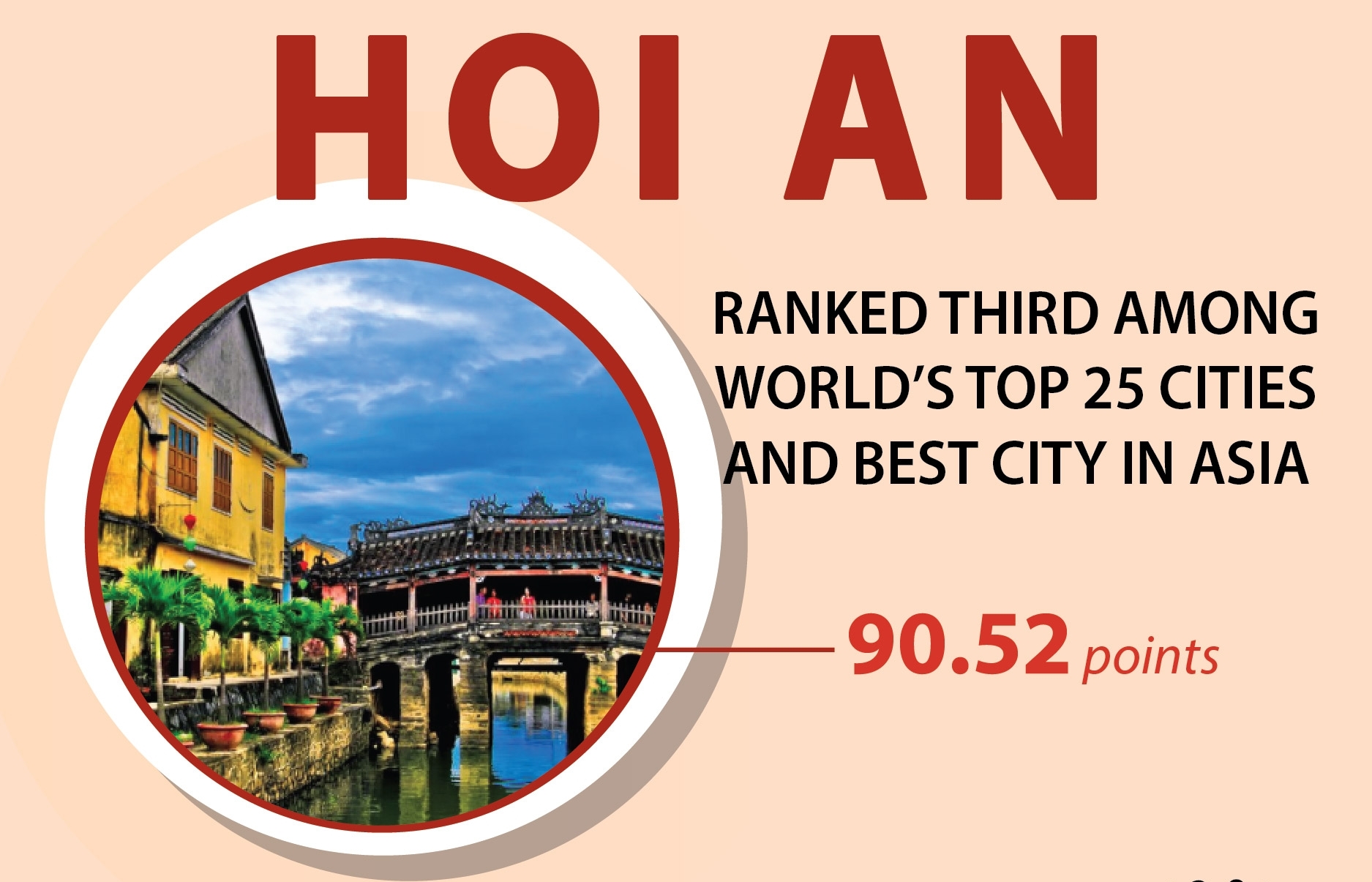 HOI AN

RANKED THIRD AMONG WORLD'S TOP 25 CITIES AND BEST CITY IN ASIA

90.52 points