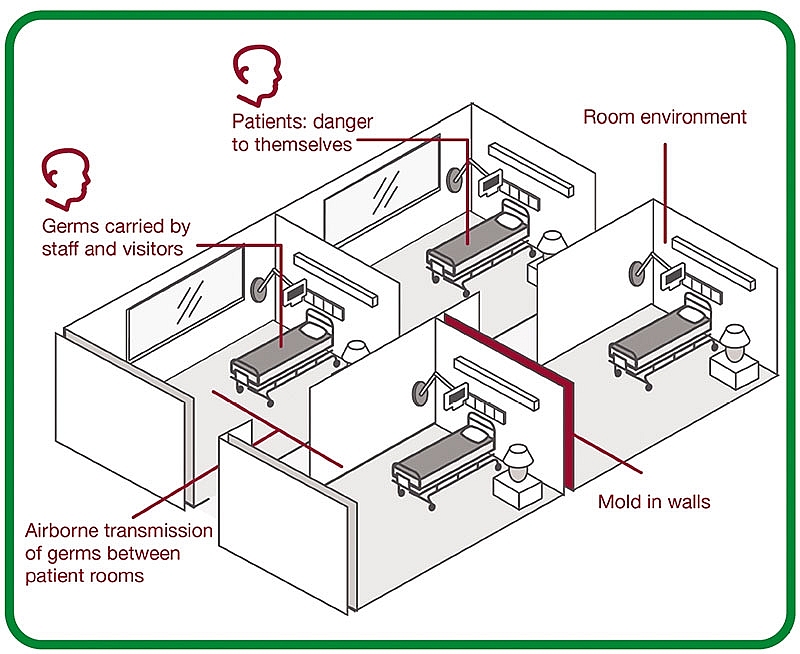 Patients: danger to themselves

Room environment

Germs carried by staff and visitors

Mold in walls

Airborne transmission of germs between patient rooms