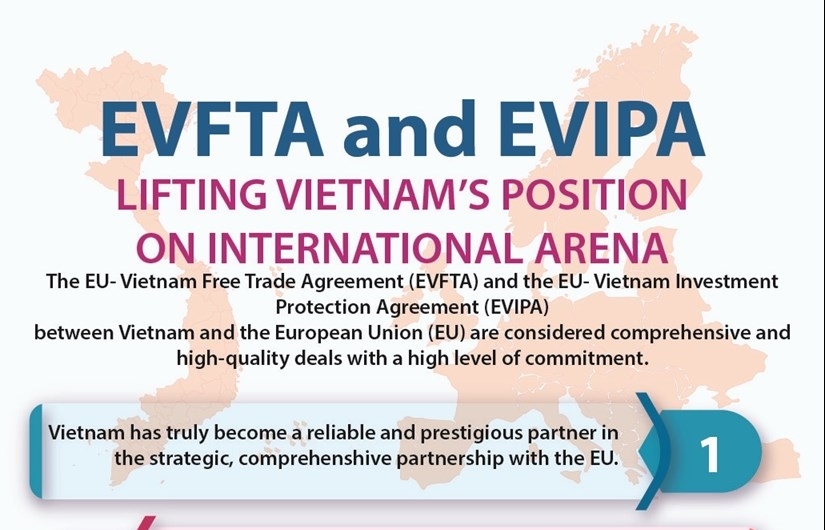 EVFTA and EVIPA

LIFTING VIETNAM'S POSITION ON INTERNATIONAL ARENA

The EU- Vietnam Free Trade Agreement (EVFTA) and the EU- Vietnam Investment Protection Agreement (EVIPA) between Vietnam and the European Union (EU) are considered comprehensive and high-quality deals with a high level of commitment.

Vietnam has truly become a reliable and prestigious partner in the strategic, comprehensive partnership with the EU.

1