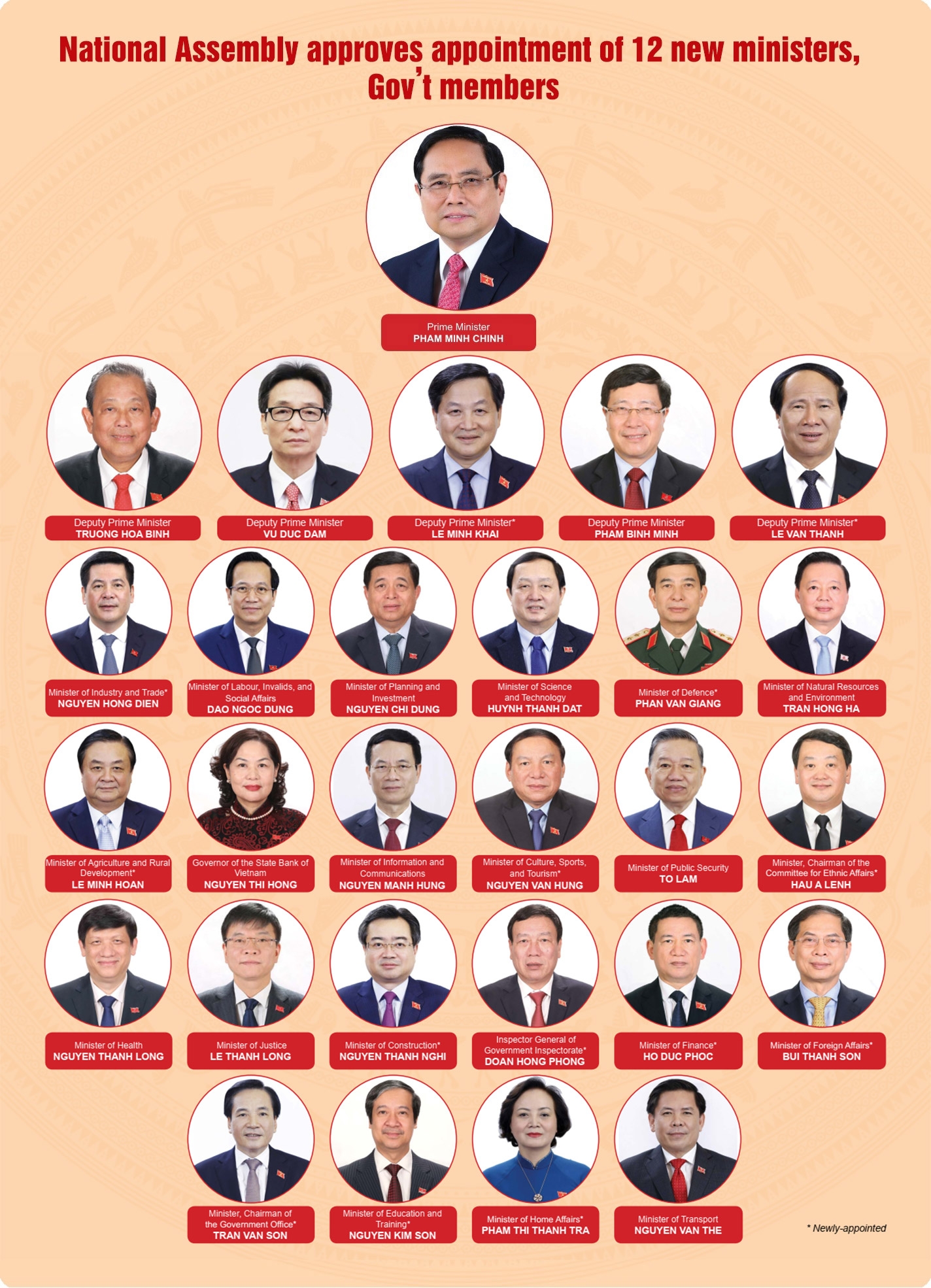 National Assembly approves appointment of 12 new ministers, Gov't members

Prime Minister
PHAM MINH CHINH

Deputy Prime Minister
TRUONG HOA BINH

Deputy Prime Minister
VU DUC DAM

Deputy Prime Minister*
LE MINH KHAI

Deputy Prime Minister
PHAM BINH MINH

Deputy Prime Minister*
LE VAN THANH

Minister of Industry and Trade*
NGUYEN HONG DIEN

Minister of Labour, Invalids, and Social Affairs
DAO NGOC DUNG

Minister of Planning and Investment
NGUYEN CHI DUNG

Minister of Science and Technology
HUYNH THANH DAT

Minister of Defence*
PHAN VAN GIANG

Minister of Natural Resources and Environment
TRAN HONG HA

Minister of Agriculture and Rural Development*
LE MINH HOAN

Governor of the State Bank of Vietnam
NGUYEN THI HONG

Minister of Information and Communications
NGUYEN MANH HUNG

Minister of Culture, Sports, and Tourism*
NGUYEN VAN HUNG

Minister of Public Security
TO LAM

Minister, Chairman of the Committee for Ethnic Affairs*
HAU A LENH

Minister of Health
NGUYEN THANH LONG

Minister of Justice
LE THANH LONG

Minister of Construction*
NGUYEN THANH NGHI

Inspector General of Government Inspectorate*
DOAN HONG PHONG

Minister of Finance*
HO DUC PHOC

Minister of Foreign Affairs*
BUI THANH SON

Minister, Chairman of the Government Office*
TRAN VAN SON

Minister of Education and Training*
NGUYEN KIM SON

Minister of Home Affairs*
PHAM THI THANH TRA

Minister of Transport
NGUYEN VAN THE

* Newly-appointed