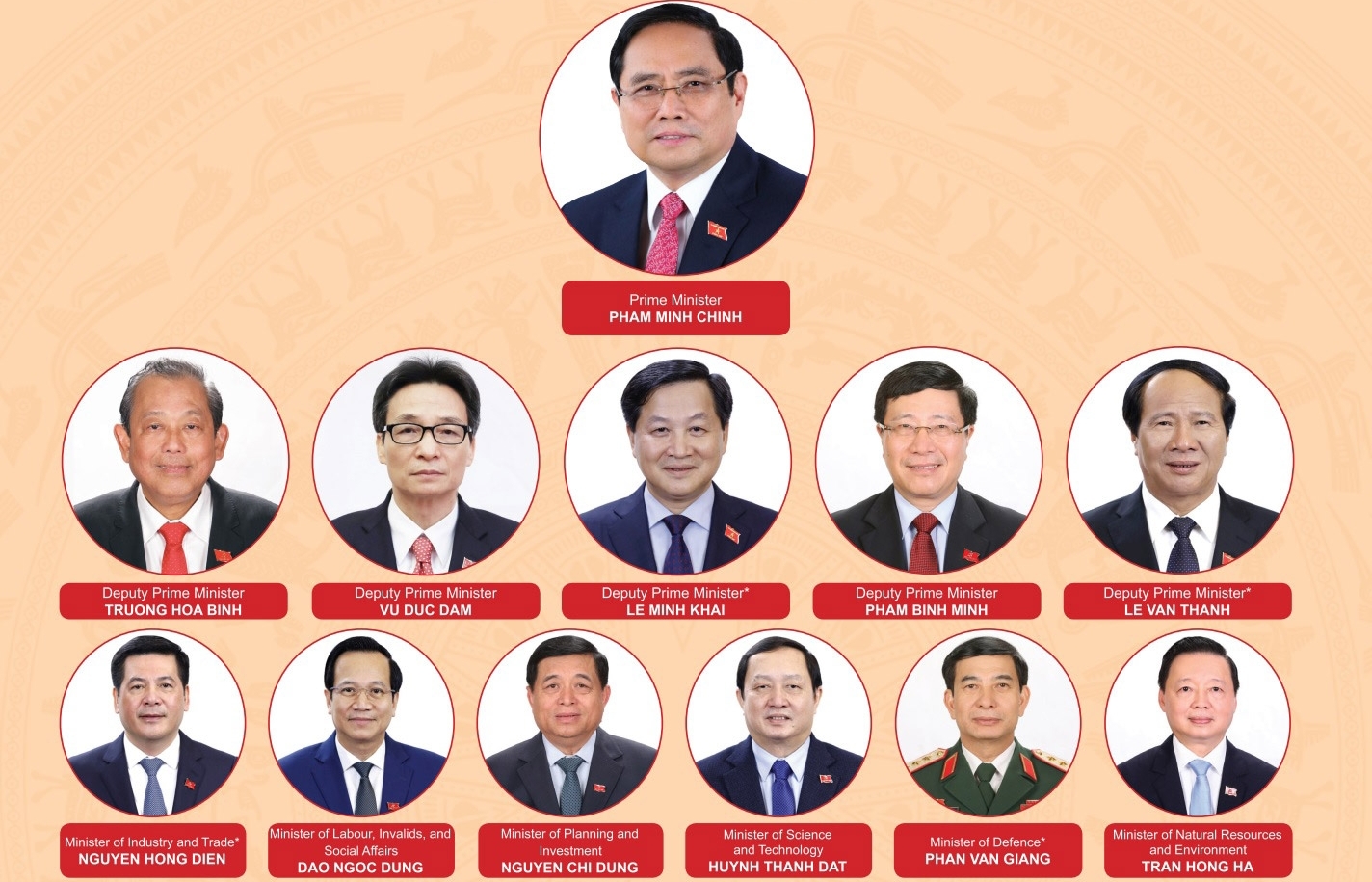 Prime Minister
PHAM MINH CHINH

Deputy Prime Minister
TRUONG HOA BINH

Deputy Prime Minister
VU DUC DAM

Deputy Prime Minister*
LE MINH KHAI

Deputy Prime Minister
PHAM BINH MINH

Deputy Prime Minister*
LE VAN THANH

Minister of Industry and Trade*
NGUYEN HONG DIEN

Minister of Labour, Invalids, and Social Affairs
DAO NGOC DUNG

Minister of Planning and Investment
NGUYEN CHI DUNG

Minister of Science and Technology
HUYNH THANH DAT

Minister of Defence*
PHAN VAN GIANG

Minister of Natural Resources and Environment
TRAN HONG HA