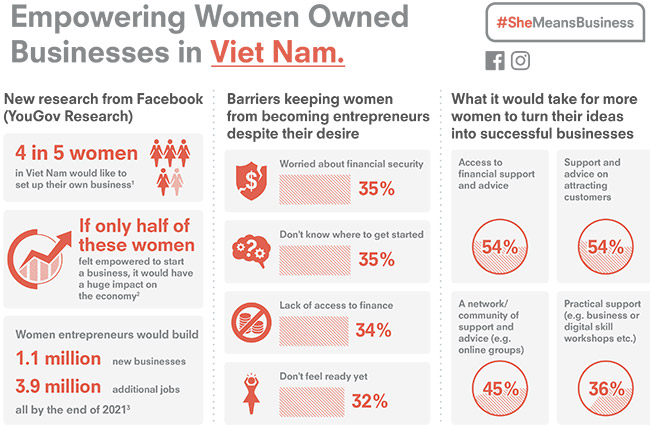 Empowering Women Owned Businesses in Viet Nam.

#SheMeansBusiness

New research from Facebook (YouGov Research)

4 in 5 women in Viet Nam would like to set up their own business$^1$

If only half of these women felt empowered to start a business, it would have a huge impact on the economy$^2$

Women entrepreneurs would build

1.1 million new businesses

3.9 million additional jobs

all by the end of 2021$^3$

Barriers keeping women from becoming entrepreneurs despite their desire

Worried about financial security 35%

Don't know where to get started 35%

Lack of access to finance 34%

Don't feel ready yet 32%

What it would take for more women to turn their ideas into successful businesses

Access to financial support and advice 54%

Support and advice on attracting customers 54%

A network/ community of support and advice (e.g. online groups) 45%

Practical support (e.g. business or digital skill workshops etc.) 36%