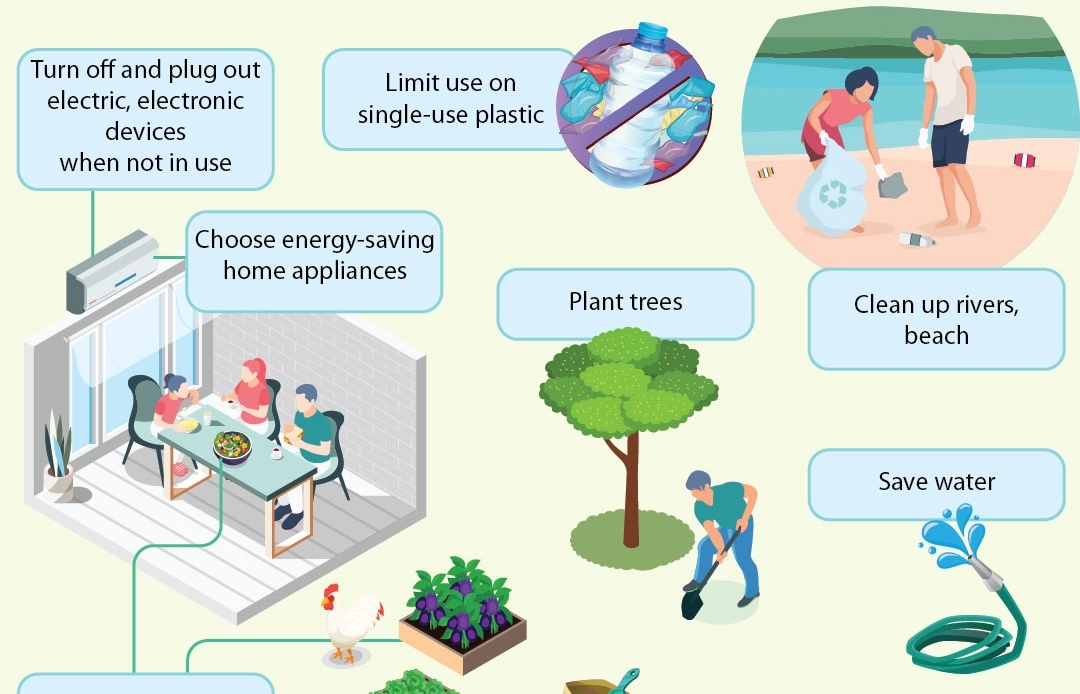 Turn off and plug out electric, electronic devices when not in use

Limit use on single-use plastic

Choose energy-saving home appliances

Plant trees

Clean up rivers, beach

Save water